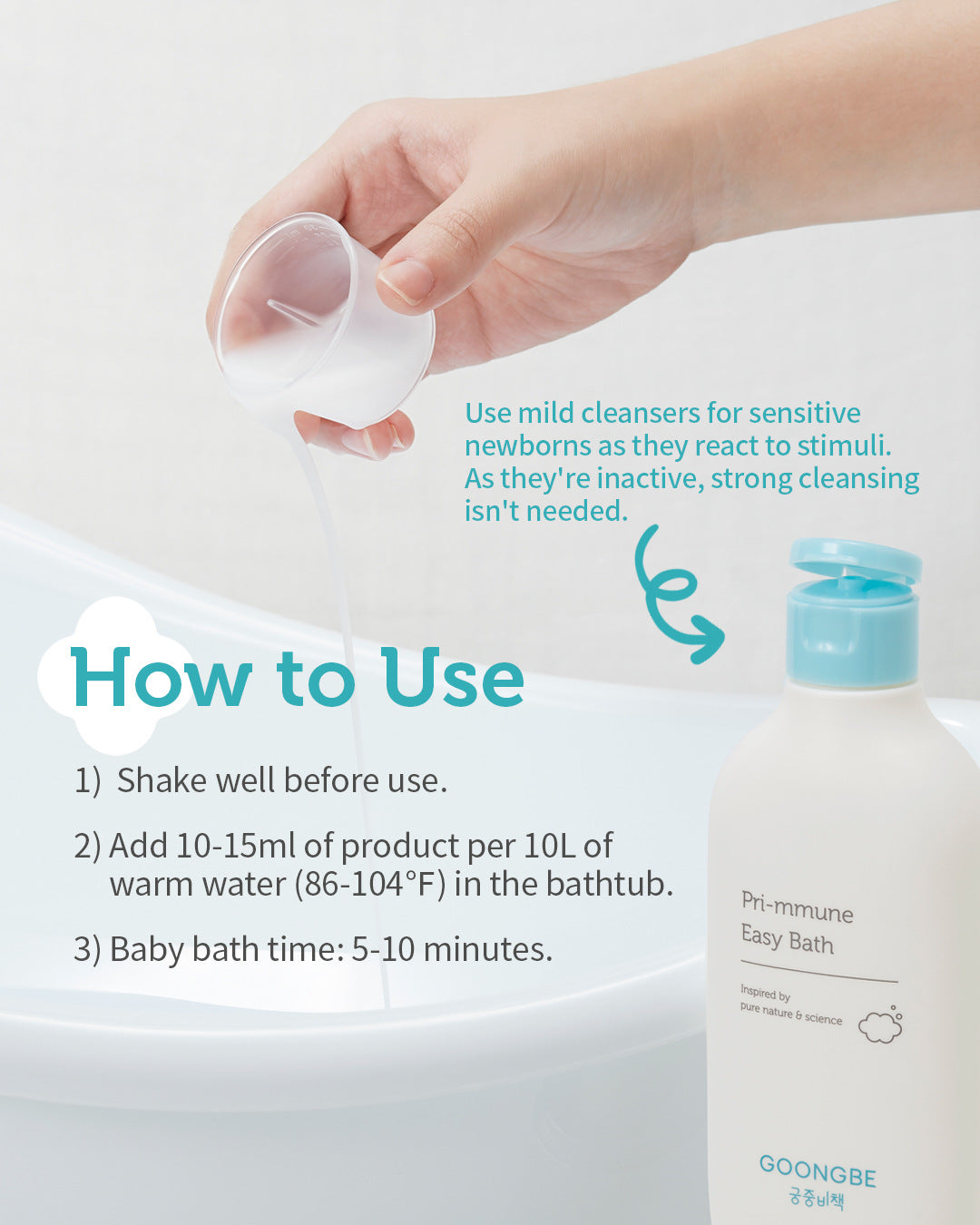 Use mild cleansers for sensitive newborns as they react to stimuli. As they're inactive, strong cleansing isn't needed.

How to Use

1) Shake well before use.

2) Add 10-15ml of product per 10L of warm water (86-104°F) in the bathtub.

3) Baby bath time: 5-10 minutes.

Pri-mmune Easy Bath

Inspired by pure nature & science

GOONGBE
궁중비책